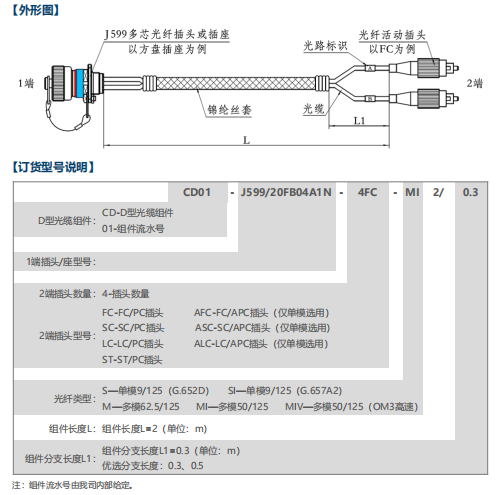 【外形图】

J599多芯光纤插头或插座
以方盘插座为例

光路标识

光纤活动插头
以FC为例

1端

2端

A

B

锦纶丝套

光缆

L1

L

【订货型号说明】

CD01 - J599/20FB04A1N - 4FC - MI 2/ 0.3

D型光缆组件： CD-D型光缆组件
01-组件流水号

1端插头/座型号：

2端插头数量： 4-插头数量

2端插头型号： FC-FC/PC插头 AFC-FC/APC插头（仅单模选用）
SC-SC/PC插头 ASC-SC/APC插头（仅单模选用）
LC-LC/PC插头 ALC-LC/APC插头（仅单模选用）
ST-ST/PC插头

光纤类型： S—单模9/125（G.652D） SI—单模9/125（G.657A2）
M—多模62.5/125 MI—多模50/125 MIV—多模50/125（OM3高速）

组件长度L： 组件长度L=2（单位：m）

组件分支长度L1： 组件分支长度L1=0.3（单位：m）
优选分支长度：0.3、0.5

注：组件流水号由我司内部给定。